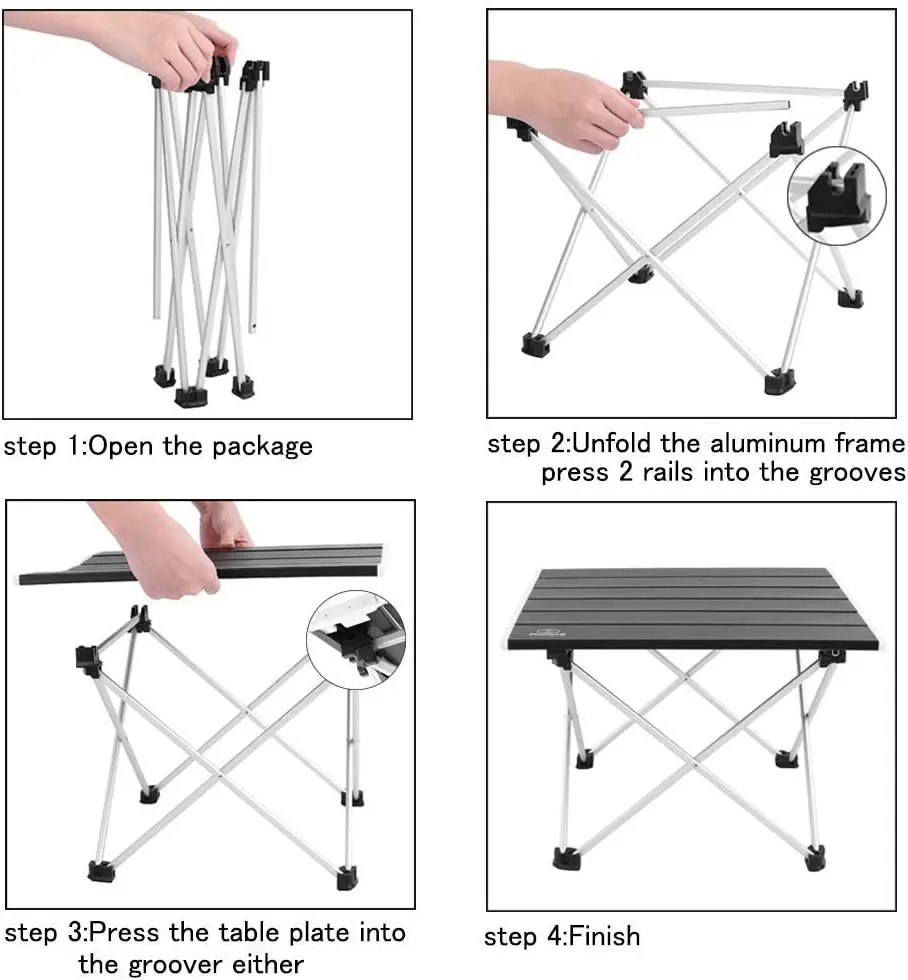 step 1:Open the package

step 2:Unfold the aluminum frame press 2 rails into the grooves

step 3:Press the table plate into the groover either

step 4:Finish