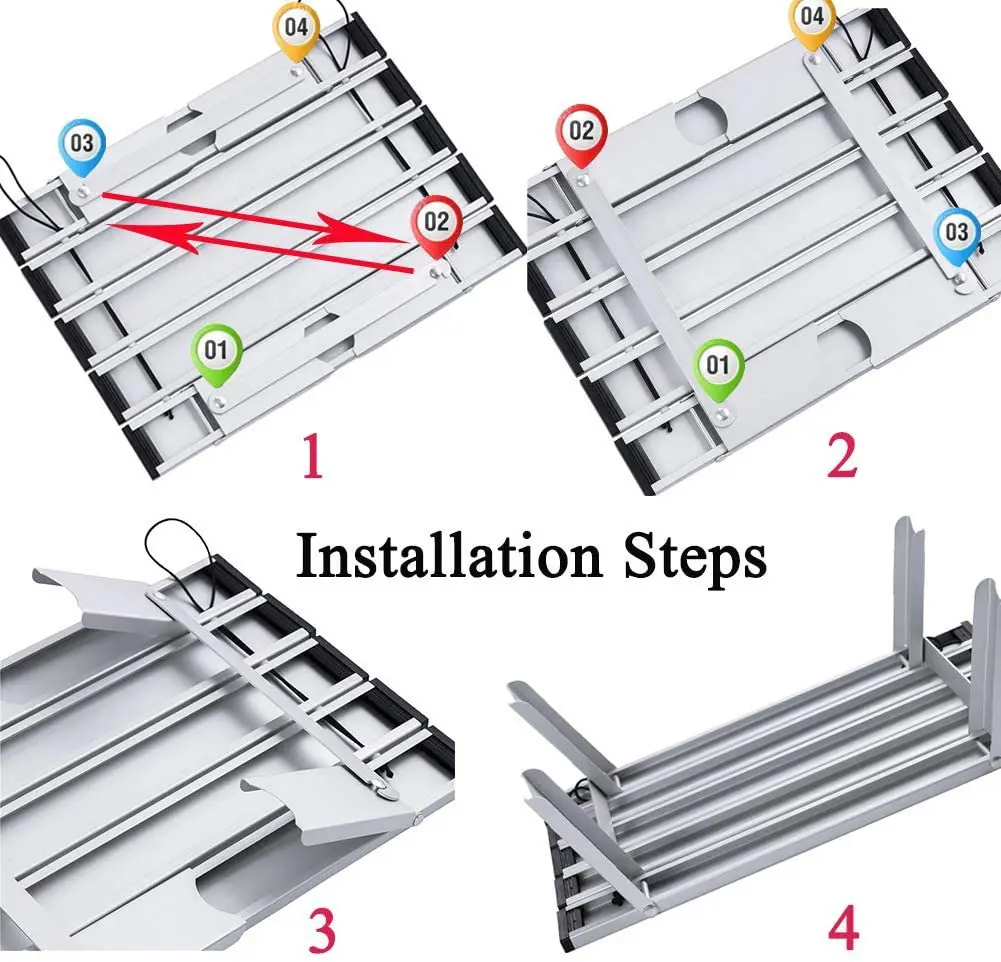 04
03
02
01
1

04
02
03
01
2

Installation Steps

3

4